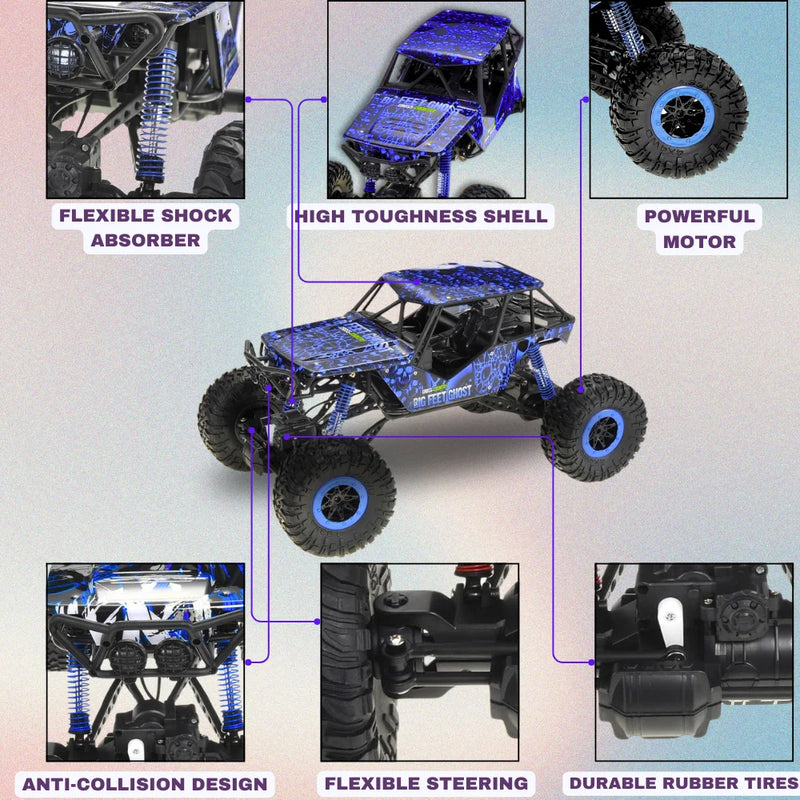 FLEXIBLE SHOCK ABSORBER

HIGH TOUGHNESS SHELL

POWERFUL MOTOR

BIG FEET GHOST

BIG FEET GHOST

ANTI-COLLISION DESIGN

FLEXIBLE STEERING

DURABLE RUBBER TIRES